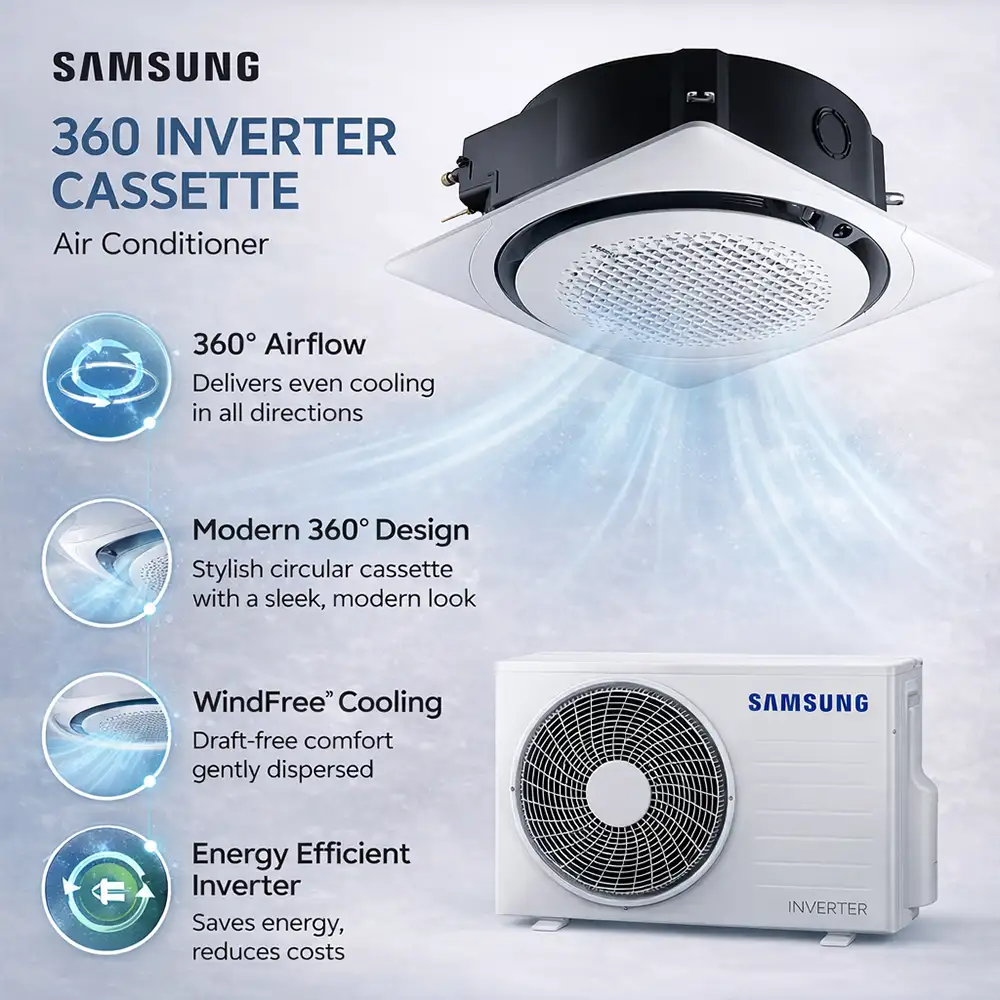 SAMSUNG

360 INVERTER CASSETTE

Air Conditioner

360° Airflow
Delivers even cooling in all directions

Modern 360° Design
Stylish circular cassette with a sleek, modern look

WindFree™ Cooling
Draft-free comfort gently dispersed

Energy Efficient Inverter
Saves energy, reduces costs

SAMSUNG

INVERTER