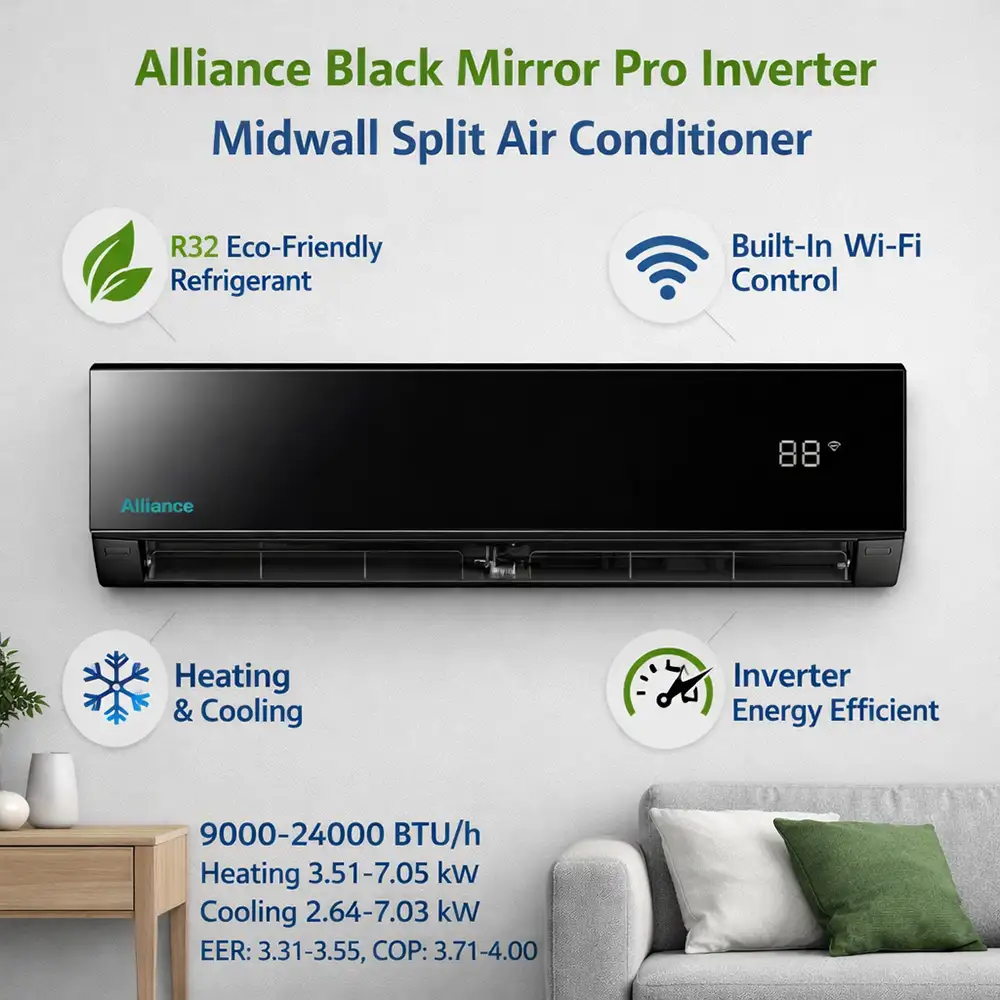 Alliance Black Mirror Pro Inverter
Midwall Split Air Conditioner

R32 Eco-Friendly Refrigerant

Built-In Wi-Fi Control

88

Alliance

Heating & Cooling

Inverter Energy Efficient

9000-24000 BTU/h
Heating 3.51-7.05 kW
Cooling 2.64-7.03 kW
EER: 3.31-3.55, COP: 3.71-4.00